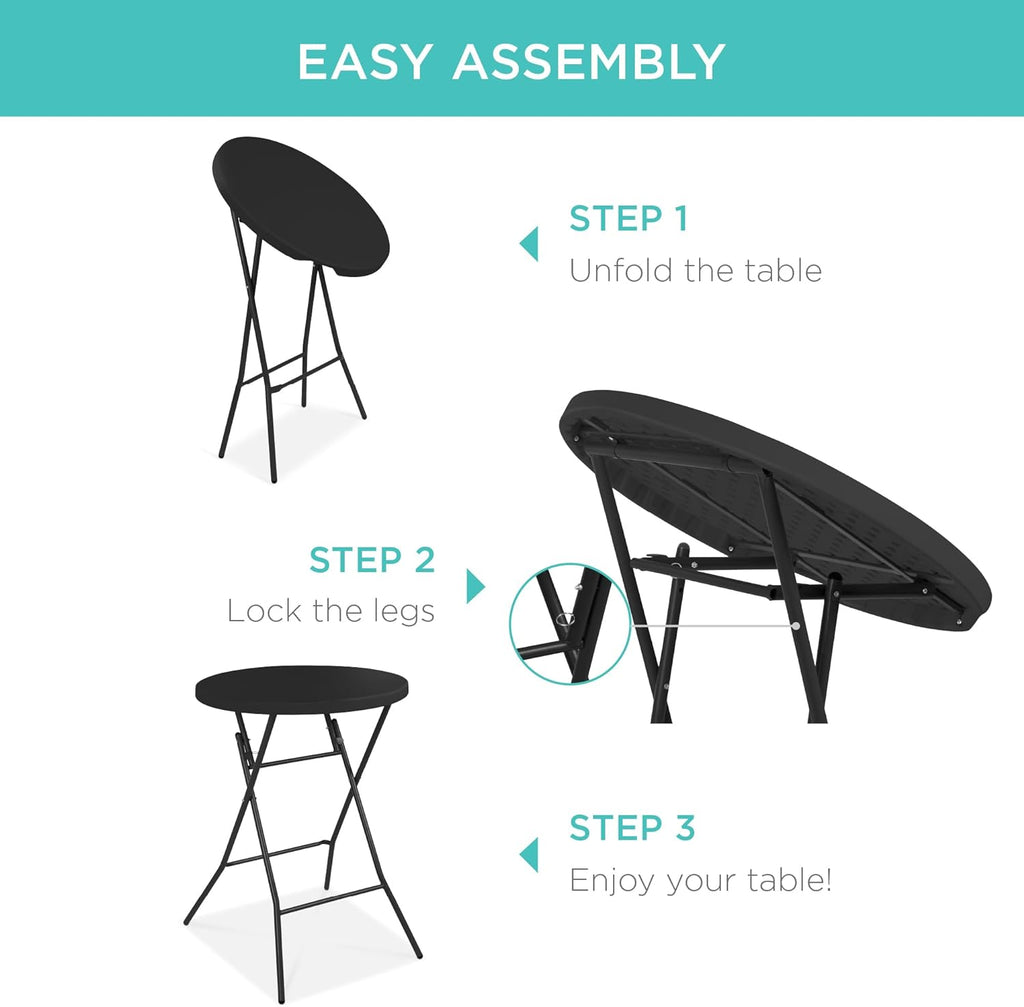 EASY ASSEMBLY

STEP 1
Unfold the table

STEP 2
Lock the legs

STEP 3
Enjoy your table!